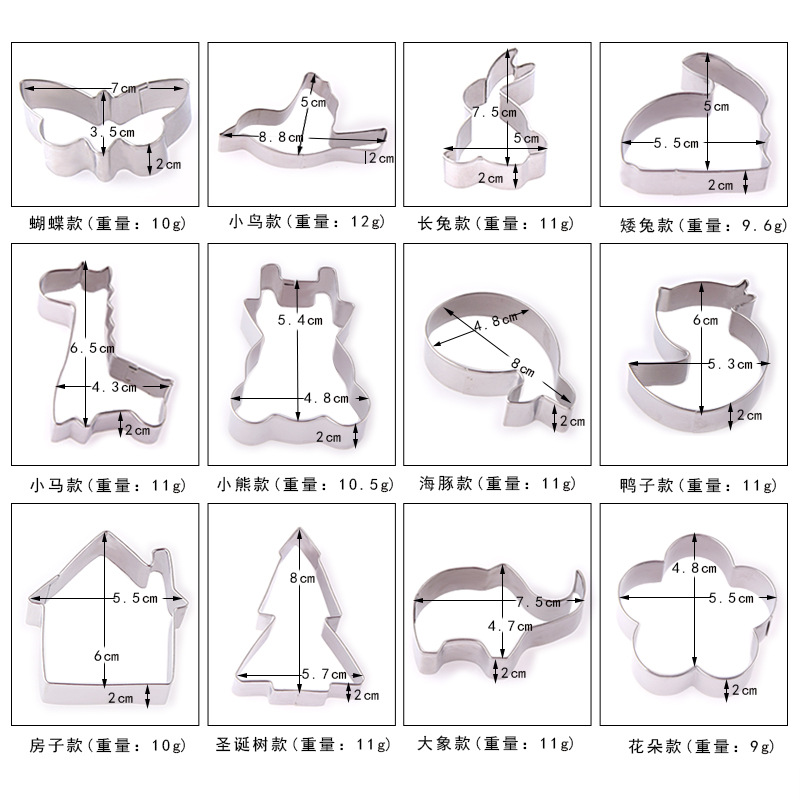 7cm
3.5cm
2cm
蝴蝶款(重量：10g)

5cm
8.8cm
2cm
小鸟款(重量：12g)

7.5cm
5cm
2cm
长兔款(重量：11g)

5cm
5.5cm
2cm
矮兔款(重量：9.6g)

6.5cm
4.3cm
2cm
小马款(重量：11g)

5.4cm
4.8cm
2cm
小熊款(重量：10.5g)

4.8cm
8cm
2cm
海豚款(重量：11g)

6cm
5.3cm
2cm
鸭子款(重量：11g)

5.5cm
6cm
2cm
房子款(重量：10g)

8cm
5.7cm
2cm
圣诞树款(重量：11g)

7.5cm
4.7cm
2cm
大象款(重量：11g)

4.8cm
5.5cm
2cm
花朵款(重量：9g)