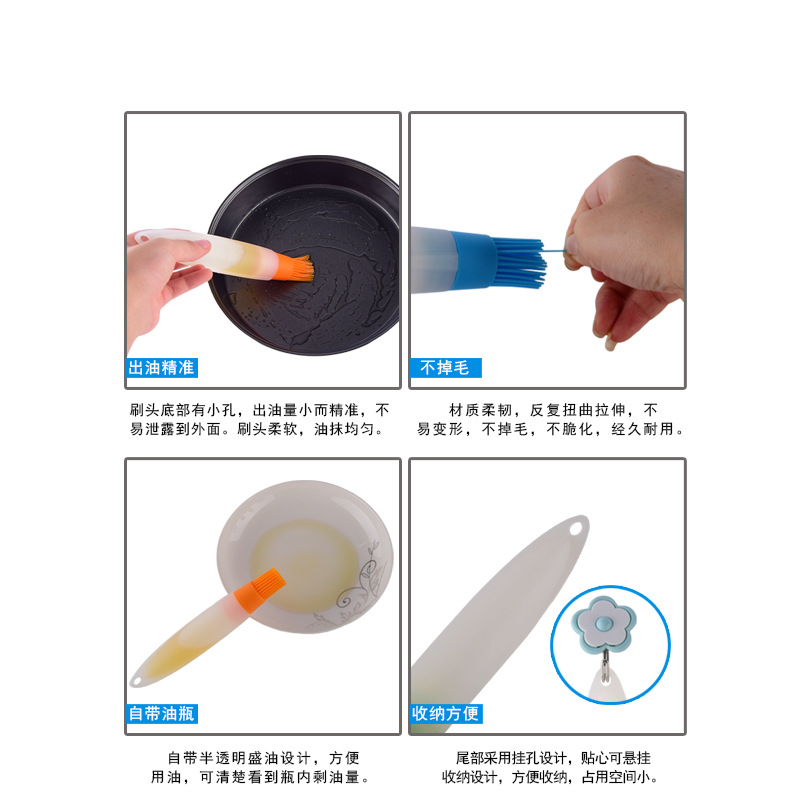 出油精准

刷头底部有小孔，出油量小而精准，不易泄露到外面。刷头柔软，油抹均匀。

不掉毛

材质柔韧，反复扭曲拉伸，不易变形，不掉毛，不脆化，经久耐用。

自带油瓶

自带半透明盛油设计，方便用油，可清楚看到瓶内剩油量。

收纳方便

尾部采用挂孔设计，贴心可悬挂收纳设计，方便收纳，占用空间小。