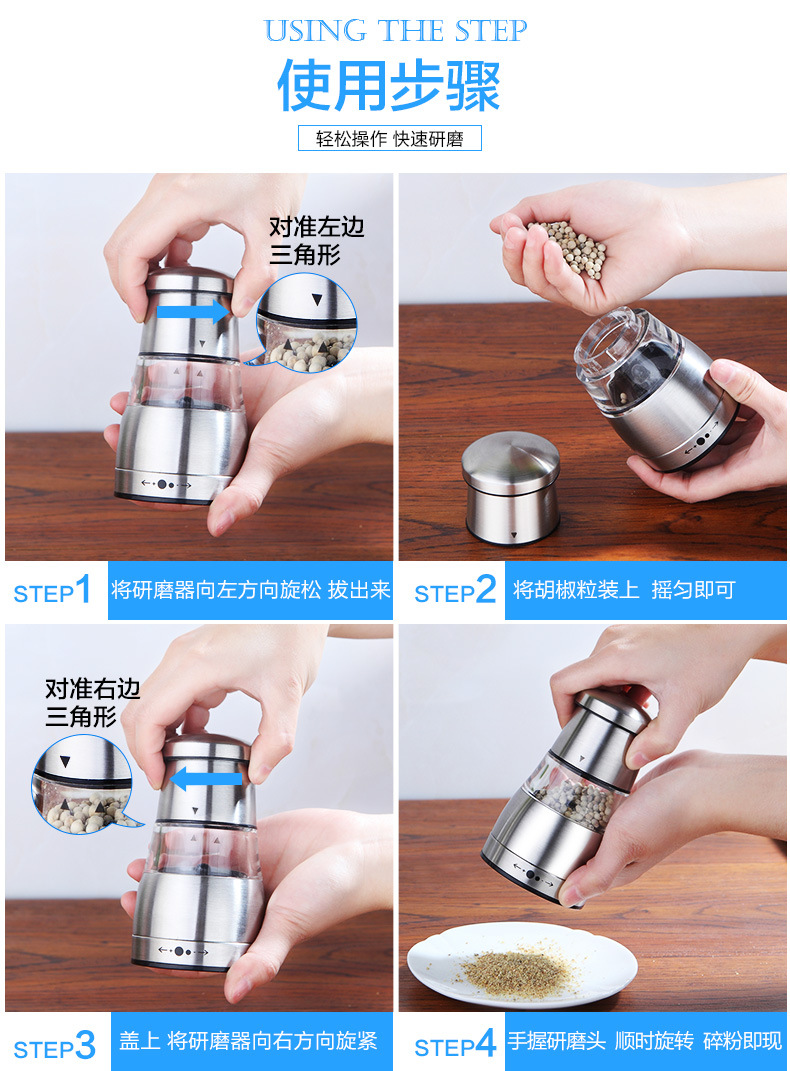 USING THE STEP
使用步骤
轻松操作 快速研磨

对准左边三角形

STEP1 将研磨器向左方向旋松 拔出来

STEP2 将胡椒粒装上 摇匀即可

对准右边三角形

STEP3 盖上 将研磨器向右方向旋紧

STEP4 手握研磨头 顺时旋转 碎粉即现