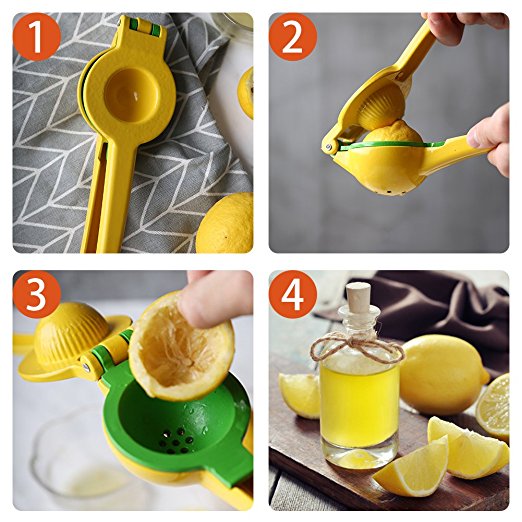 1

2

3

4