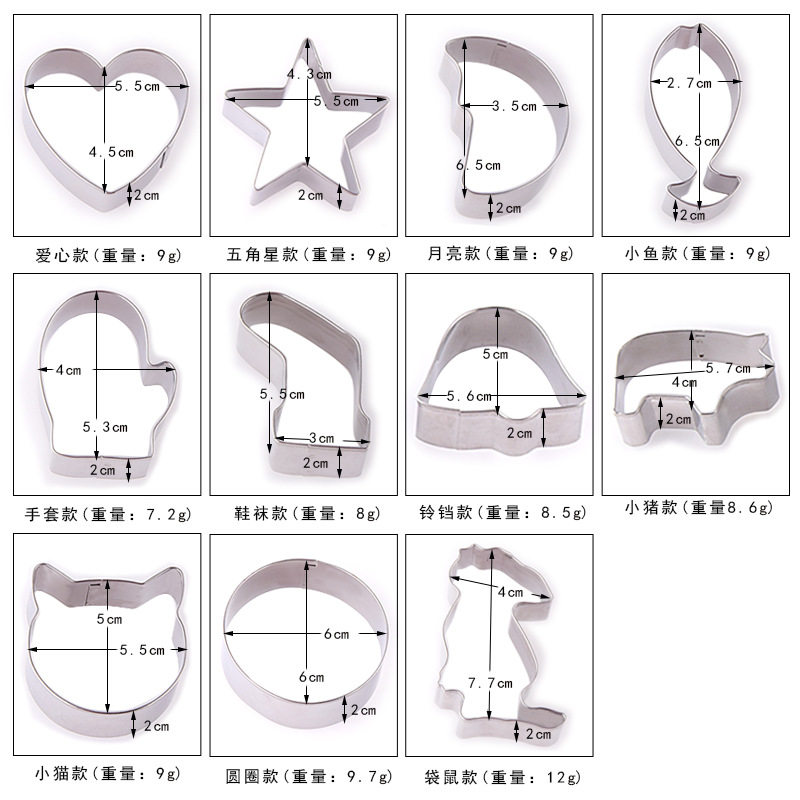 5.5cm
4.5cm
2cm
爱心款(重量：9g)

4.3cm
5.5cm
2cm
五角星款(重量：9g)

3.5cm
6.5cm
2cm
月亮款(重量：9g)

2.7cm
6.5cm
2cm
小鱼款(重量：9g)

4cm
5.3cm
2cm
手套款(重量：7.2g)

5.5cm
3cm
2cm
鞋袜款(重量：8g)

5cm
5.6cm
2cm
铃铛款(重量：8.5g)

5.7cm
4cm
2cm
小猪款(重量8.6g)

5cm
5.5cm
2cm
小猫款(重量：9g)

6cm
6cm
2cm
圆圈款(重量：9.7g)

4cm
7.7cm
2cm
袋鼠款(重量：12g)