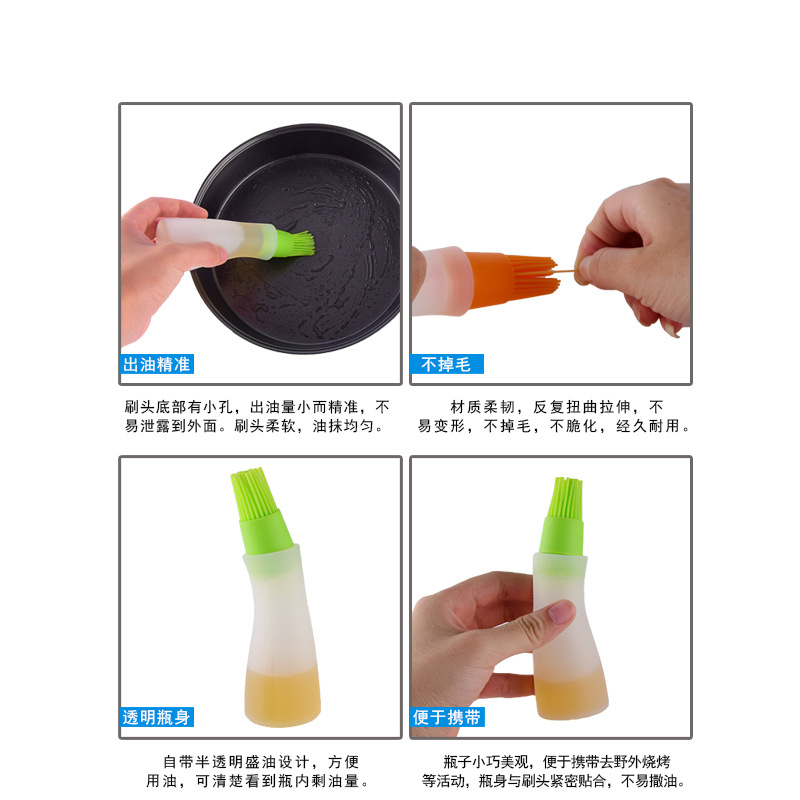 出油精准

刷头底部有小孔，出油量小而精准，不易泄露到外面。刷头柔软，油抹均匀。

不掉毛

材质柔韧，反复扭曲拉伸，不易变形，不掉毛，不脆化，经久耐用。

透明瓶身

自带半透明盛油设计，方便用油，可清楚看到瓶内剩油量。

便于携带

瓶子小巧美观，便于携带去野外烧烤等活动，瓶身与刷头紧密贴合，不易撒油。