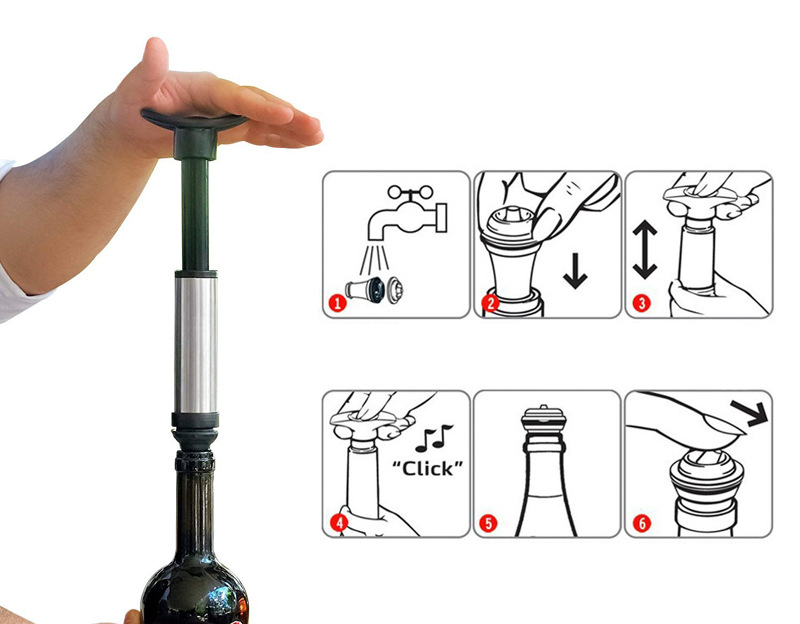 1
2
3
4
"Click"
5
6