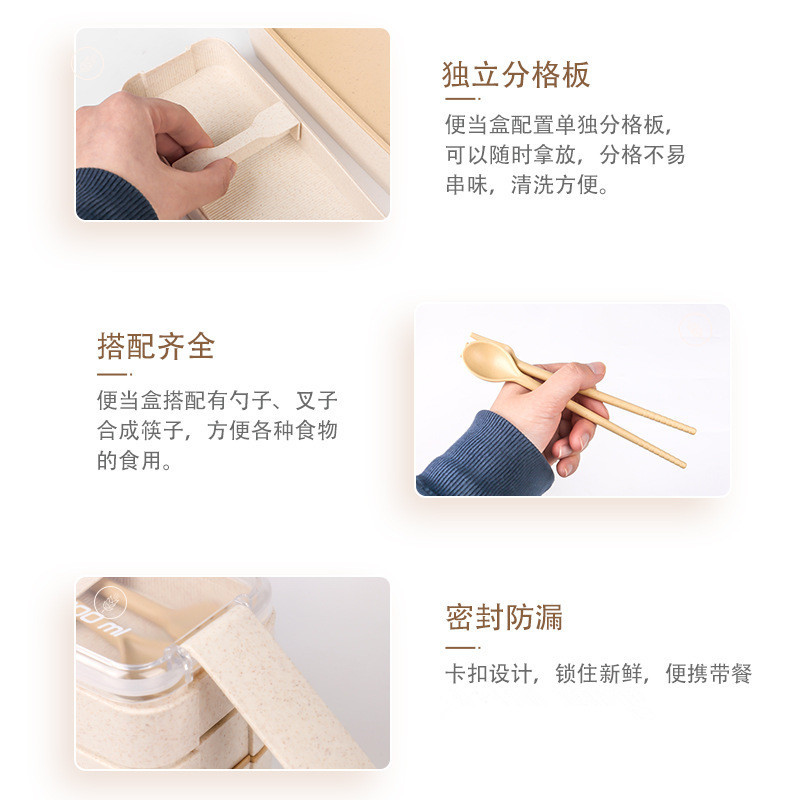 独立分格板

便当盒配置单独分格板，可以随时拿放，分格不易串味，清洗方便。

搭配齐全

便当盒搭配有勺子、叉子合成筷子，方便各种食物的食用。

00 ml

密封防漏

卡扣设计，锁住新鲜，便携带餐