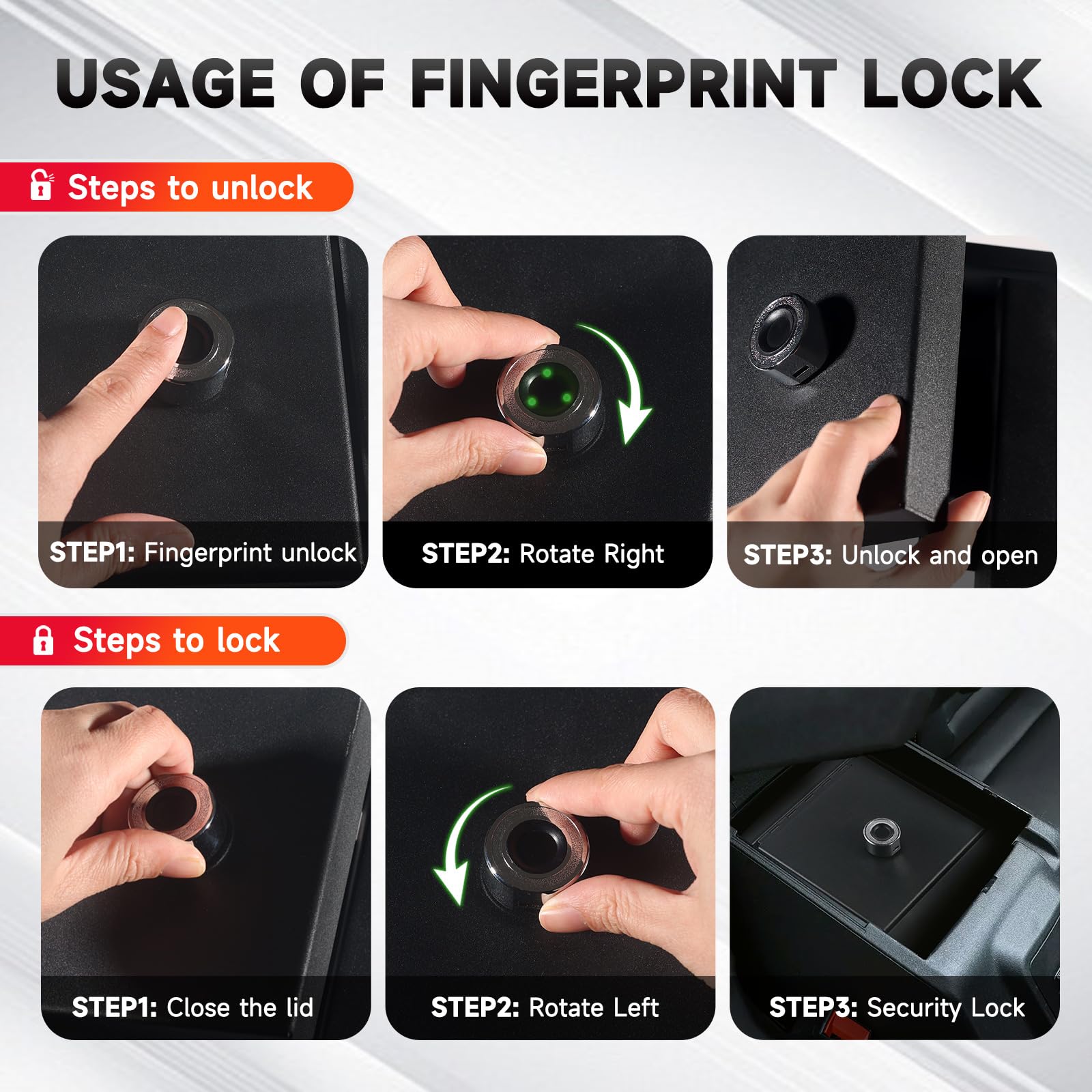 USAGE OF FINGERPRINT LOCK

Steps to unlock

STEP1: Fingerprint unlock

STEP2: Rotate Right

STEP3: Unlock and open

Steps to lock

STEP1: Close the lid

STEP2: Rotate Left

STEP3: Security Lock