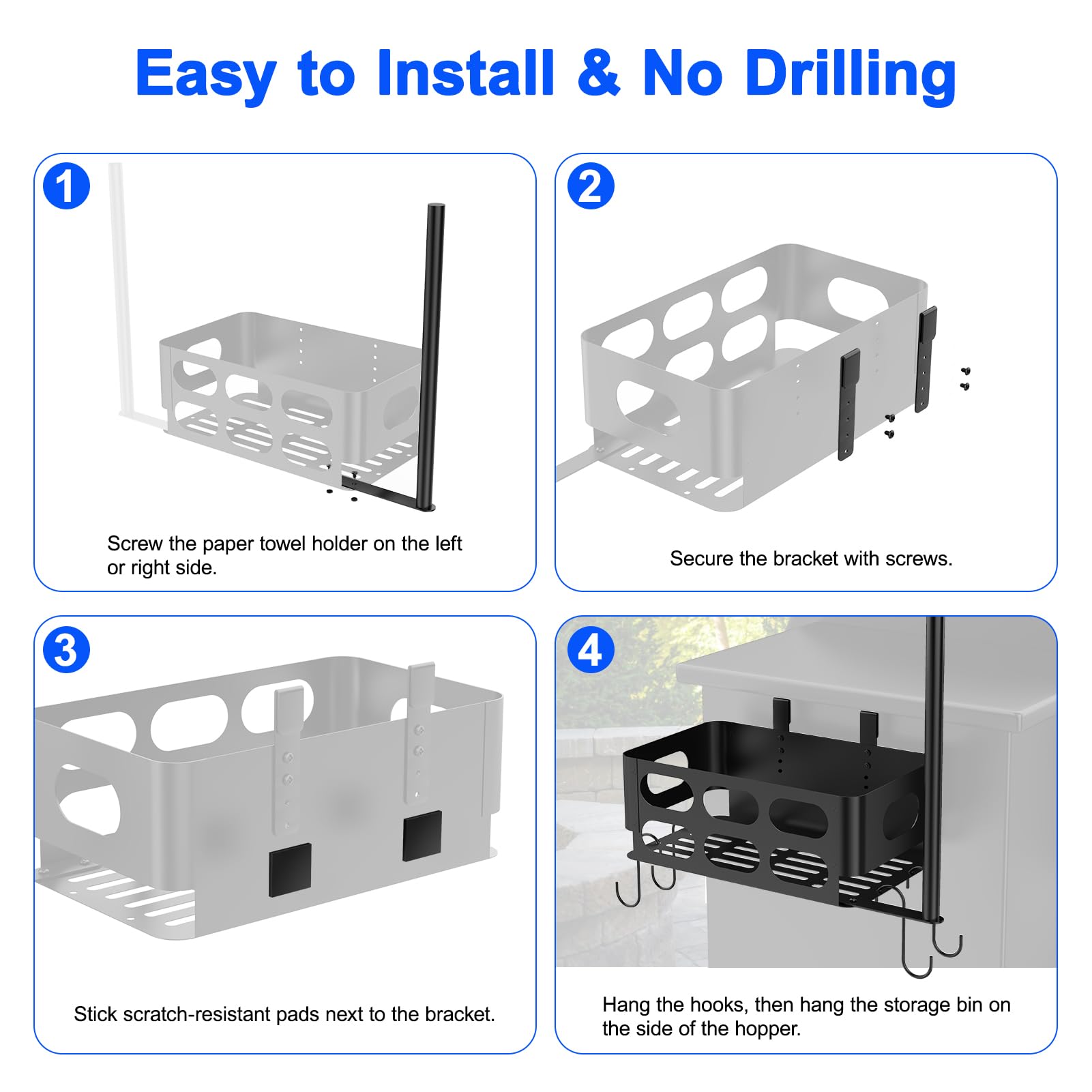 Easy to Install & No Drilling

1

Screw the paper towel holder on the left or right side.

2

Secure the bracket with screws.

3

Stick scratch-resistant pads next to the bracket.

4

Hang the hooks, then hang the storage bin on the side of the hopper.