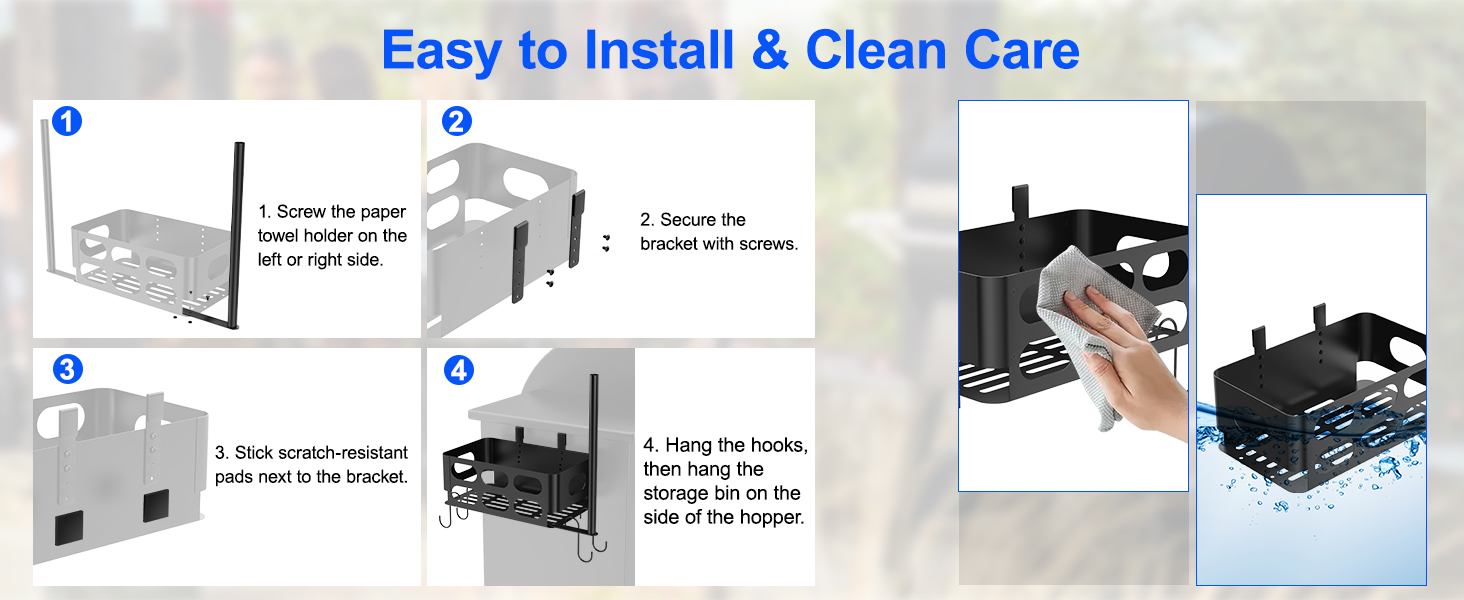 Easy to Install & Clean Care

1

1. Screw the paper towel holder on the left or right side.

2

2. Secure the bracket with screws.

3

3. Stick scratch-resistant pads next to the bracket.

4

4. Hang the hooks, then hang the storage bin on the side of the hopper.