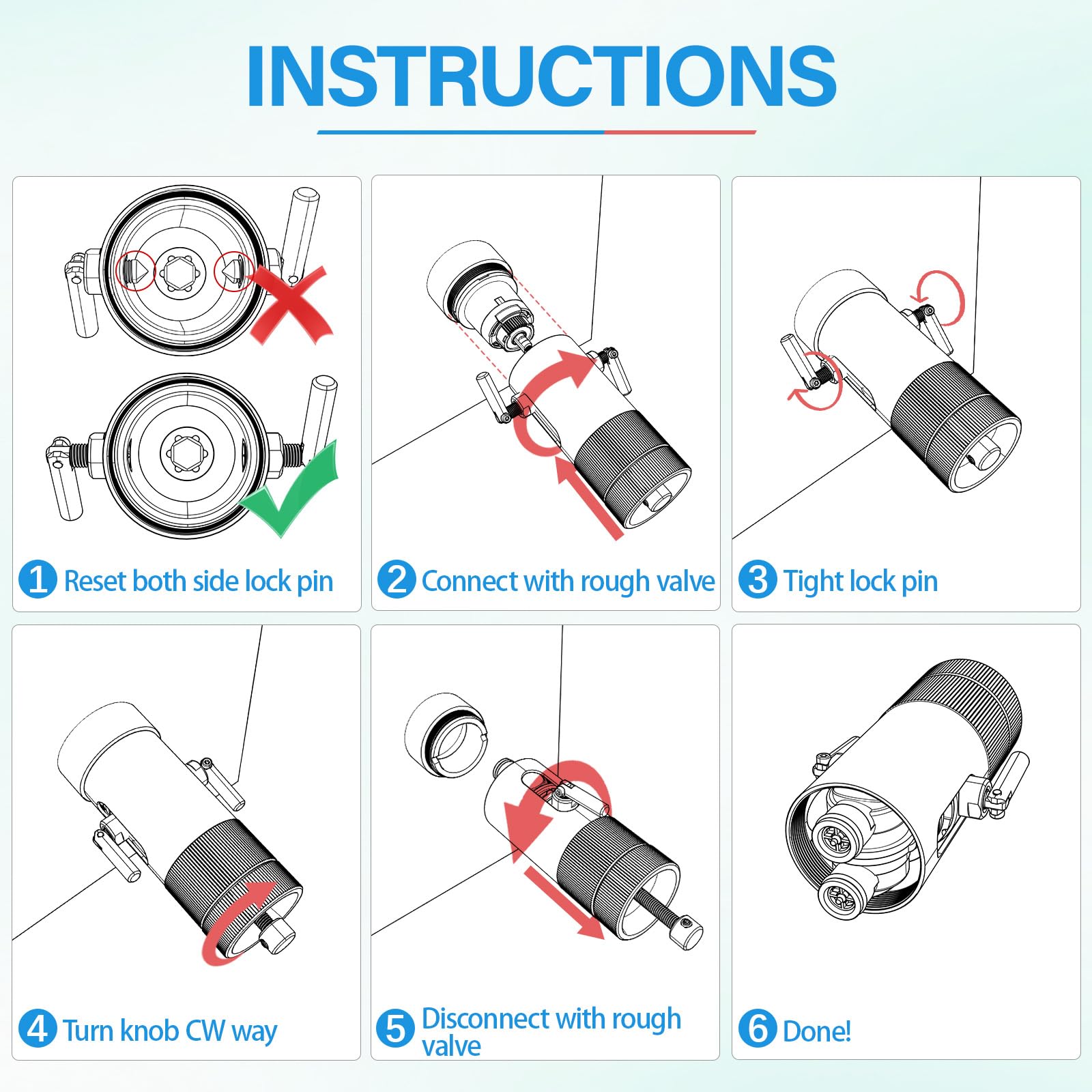 INSTRUCTIONS

1 Reset both side lock pin

2 Connect with rough valve

3 Tight lock pin

4 Turn knob CW way

5 Disconnect with rough valve

6 Done!