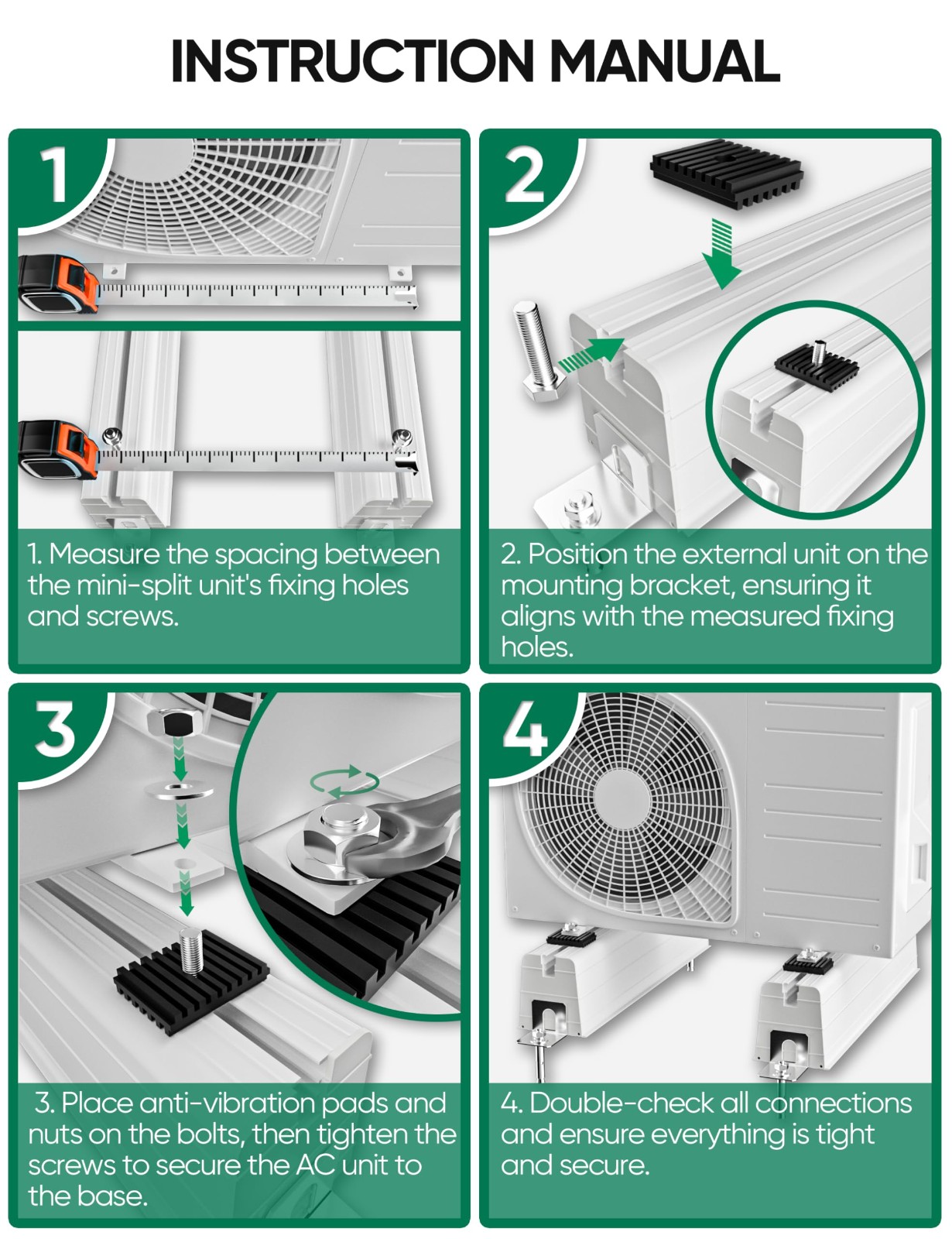 INSTRUCTION MANUAL

1

1. Measure the spacing between the mini-split unit's fixing holes and screws.

2

2. Position the external unit on the mounting bracket, ensuring it aligns with the measured fixing holes.

3

3. Place anti-vibration pads and nuts on the bolts, then tighten the screws to secure the AC unit to the base.

4

4. Double-check all connections and ensure everything is tight and secure.